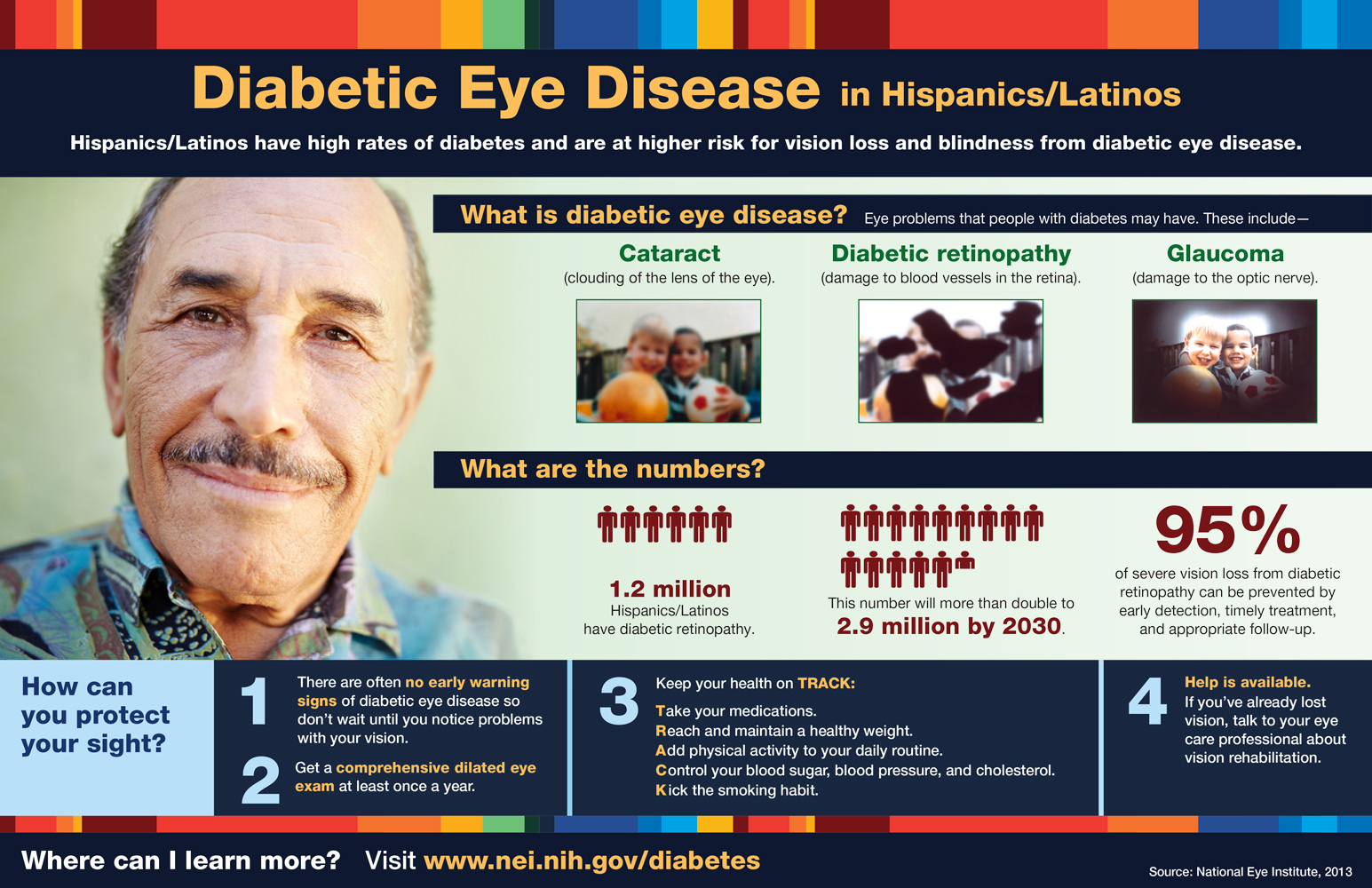 Diabetic Eye Disease in Hispanics/Latinos

Hispanics/Latinos have high rates of diabetes and are at higher risk for vision loss and blindness from diabetic eye disease.

What is diabetic eye disease? Eye problems that people with diabetes may have. These include—

Cataract
(clouding of the lens of the eye).

Diabetic retinopathy
(damage to blood vessels in the retina).

Glaucoma
(damage to the optic nerve).

What are the numbers?

1.2 million
Hispanics/Latinos have diabetic retinopathy.

This number will more than double to
2.9 million by 2030.

95%
of severe vision loss from diabetic retinopathy can be prevented by early detection, timely treatment, and appropriate follow-up.

How can you protect your sight?

1 There are often no early warning signs of diabetic eye disease so don't wait until you notice problems with your vision.

2 Get a comprehensive dilated eye exam at least once a year.

3 Keep your health on TRACK:
Take your medications.
Reach and maintain a healthy weight.
Add physical activity to your daily routine.
Control your blood sugar, blood pressure, and cholesterol.
Kick the smoking habit.

4 Help is available.
If you've already lost vision, talk to your eye care professional about vision rehabilitation.

Where can I learn more? Visit www.nei.nih.gov/diabetes

Source: National Eye Institute, 2013